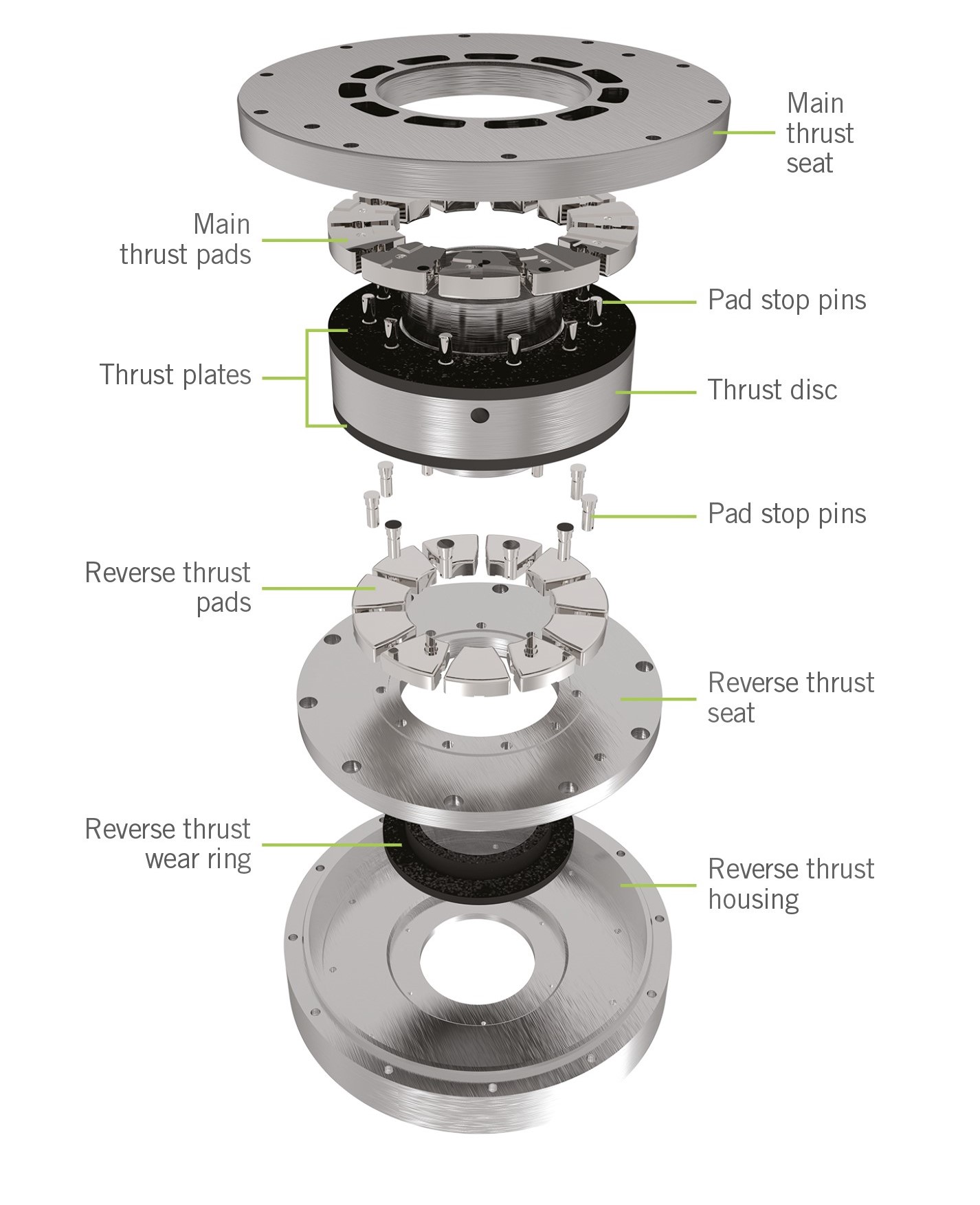 Main thrust seat

Main thrust pads

Pad stop pins

Thrust plates

Thrust disc

Pad stop pins

Reverse thrust pads

Reverse thrust seat

Reverse thrust wear ring

Reverse thrust housing