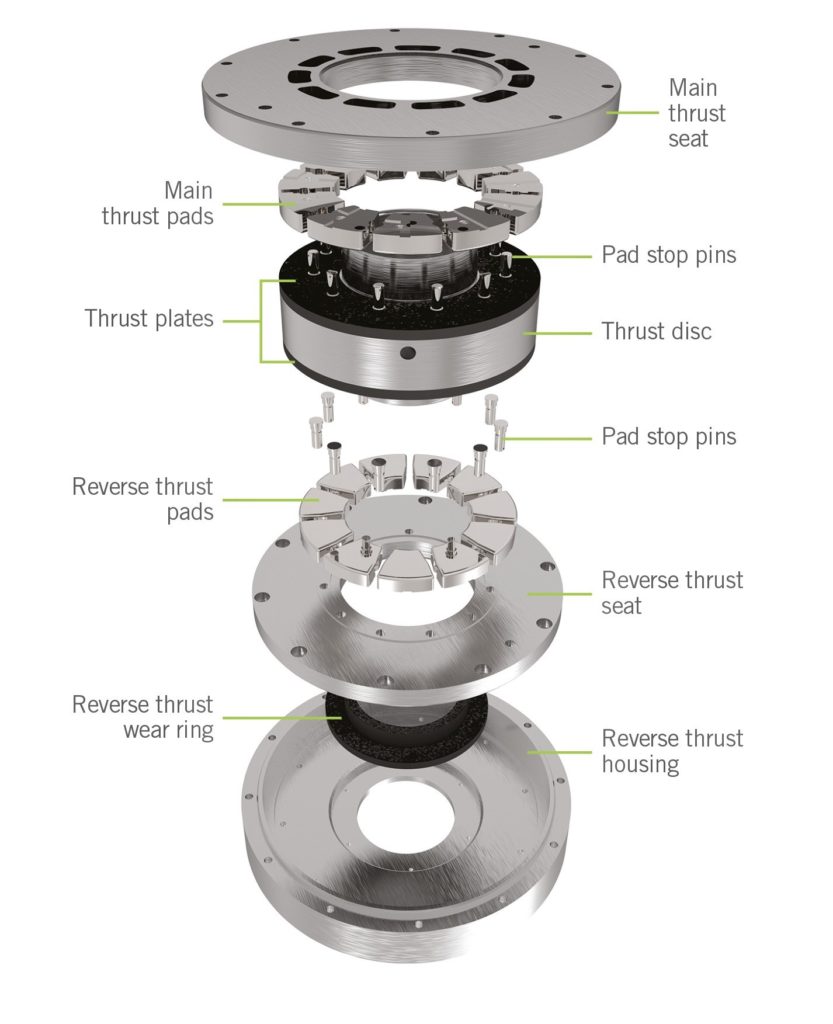 Main thrust seat

Main thrust pads

Pad stop pins

Thrust plates

Thrust disc

Pad stop pins

Reverse thrust pads

Reverse thrust seat

Reverse thrust wear ring

Reverse thrust housing