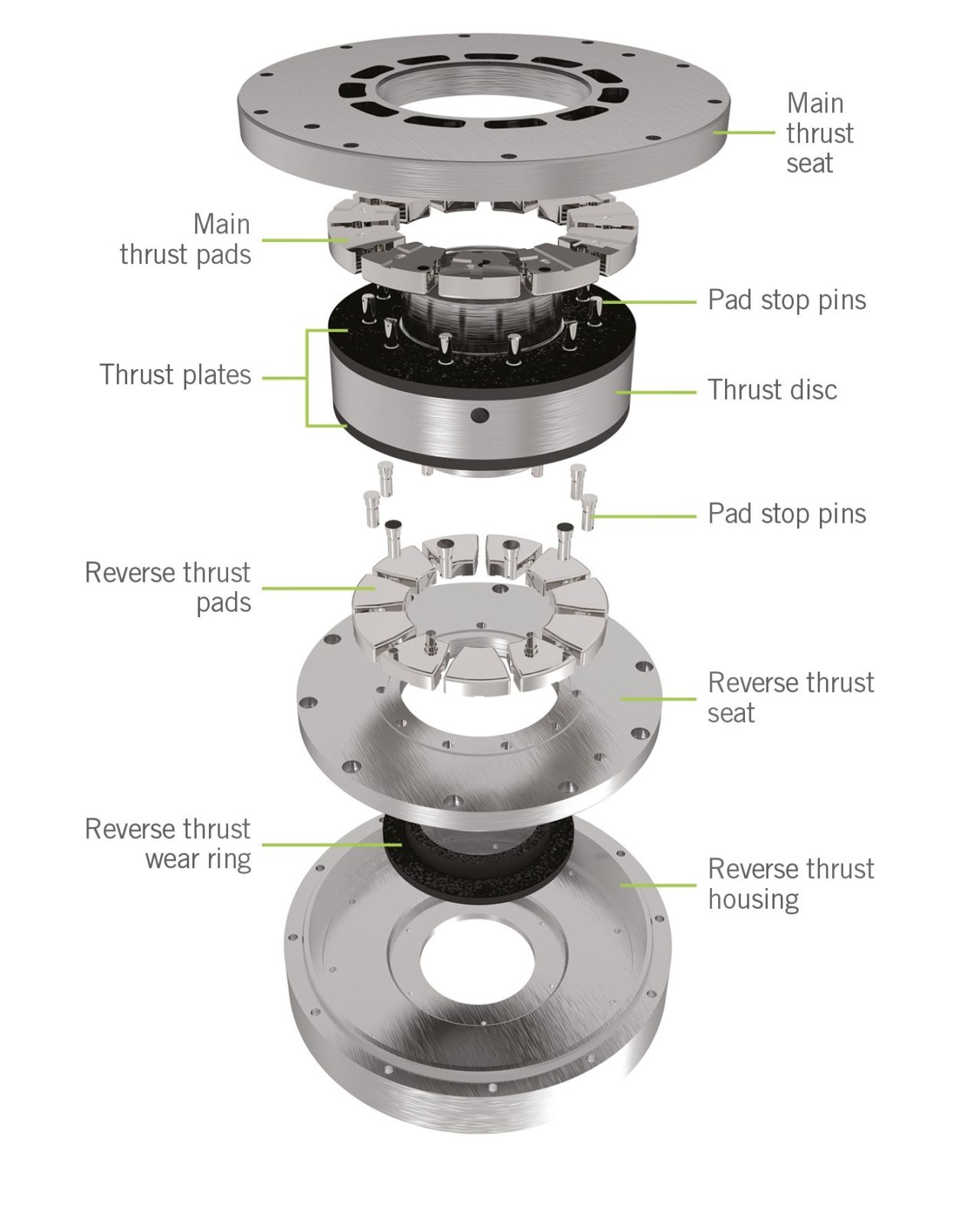 Main thrust seat

Main thrust pads

Pad stop pins

Thrust plates

Thrust disc

Pad stop pins

Reverse thrust pads

Reverse thrust seat

Reverse thrust wear ring

Reverse thrust housing